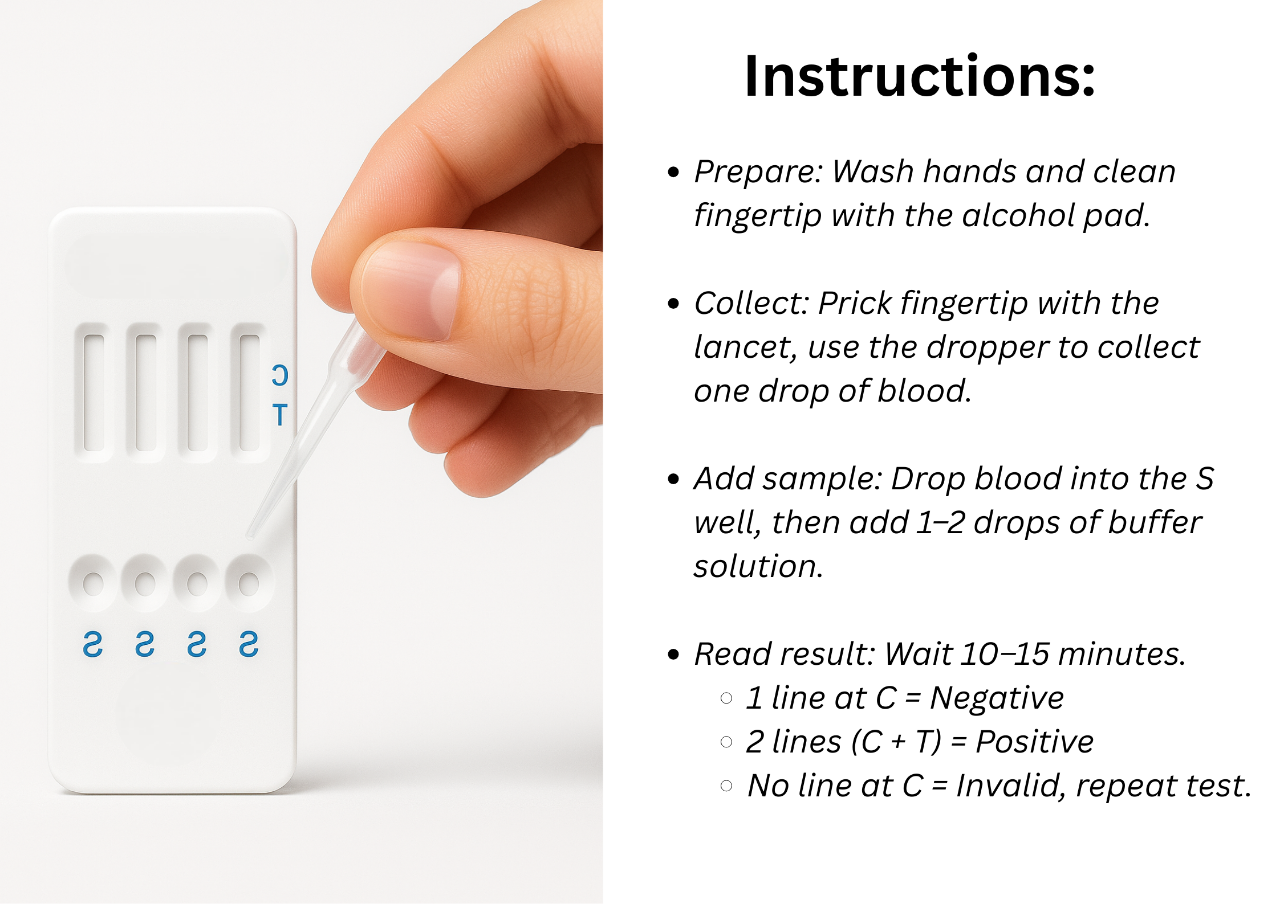 C
T

S S S S

Instructions:

- Prepare: Wash hands and clean fingertip with the alcohol pad.

- Collect: Prick fingertip with the lancet, use the dropper to collect one drop of blood.

- Add sample: Drop blood into the S well, then add 1–2 drops of buffer solution.

- Read result: Wait 10–15 minutes.
  - 1 line at C = Negative
  - 2 lines (C + T) = Positive
  - No line at C = Invalid, repeat test.